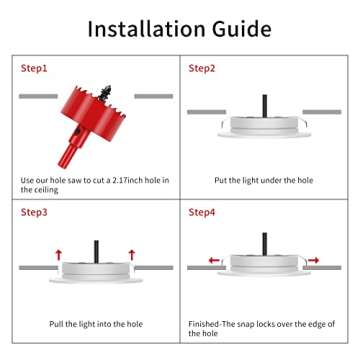 Installation Guide

Step1

Use our hole saw to cut a 2.17inch hole in the ceiling

Step2

Put the light under the hole

Step3

Pull the light into the hole

Step4

Finished-The snap locks over the edge of the hole