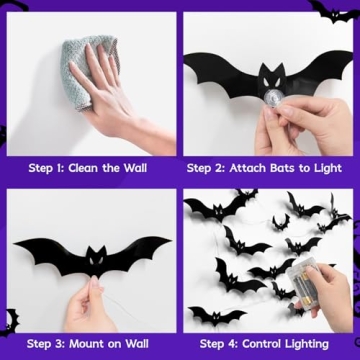 Step 1: Clean the Wall

Step 2: Attach Bats to Light

Step 3: Mount on Wall

Step 4: Control Lighting