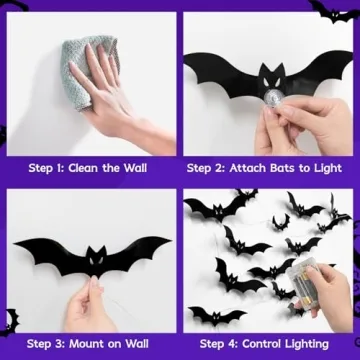 Step 1: Clean the Wall

Step 2: Attach Bats to Light

Step 3: Mount on Wall

Step 4: Control Lighting