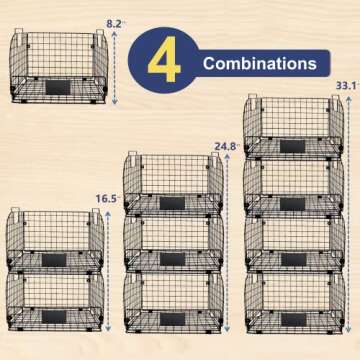 8.2"

4 Combinations

33.1"

24.8"

16.5"