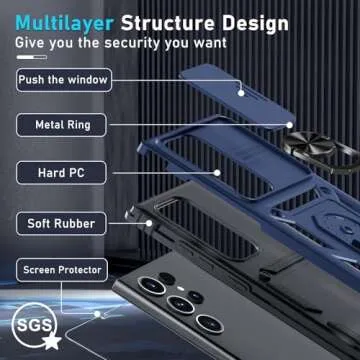 Multilayer Structure Design
Give you the security you want

Push the window

Metal Ring

Hard PC

Soft Rubber

Screen Protector

SGS