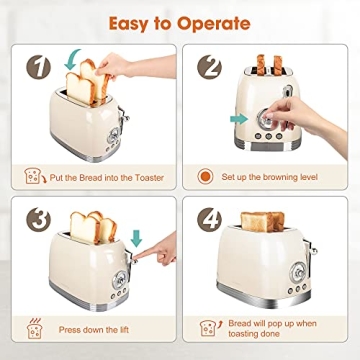 Easy to Operate

1

Put the Bread into the Toaster

2

Set up the browning level

3

Press down the lift

4

Bread will pop up when toasting done