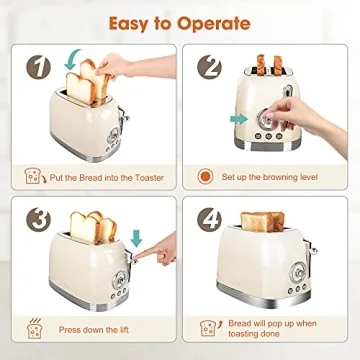 Easy to Operate

1

Put the Bread into the Toaster

2

Set up the browning level

3

Press down the lift

4

Bread will pop up when toasting done