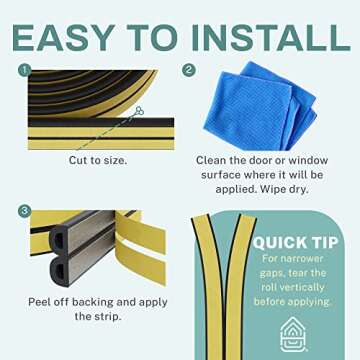 EASY TO INSTALL

1

Cut to size.

2

Clean the door or window surface where it will be applied. Wipe dry.

3

Peel off backing and apply the strip.

QUICK TIP
For narrower gaps, tear the roll vertically before applying.