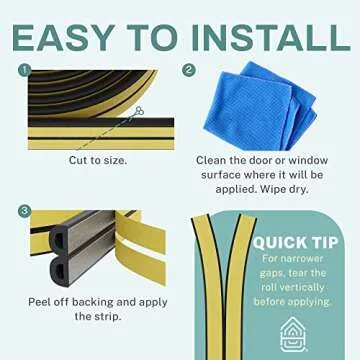 EASY TO INSTALL

1

Cut to size.

2

Clean the door or window surface where it will be applied. Wipe dry.

3

Peel off backing and apply the strip.

QUICK TIP

For narrower gaps, tear the roll vertically before applying.