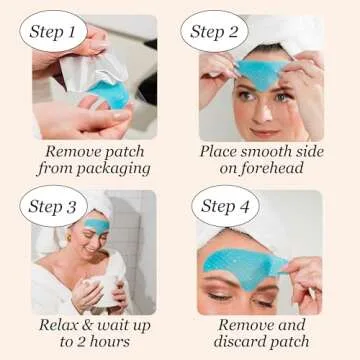 Step 1

Remove patch from packaging

Step 2

Place smooth side on forehead

Step 3

Relax & wait up to 2 hours

Step 4

Remove and discard patch