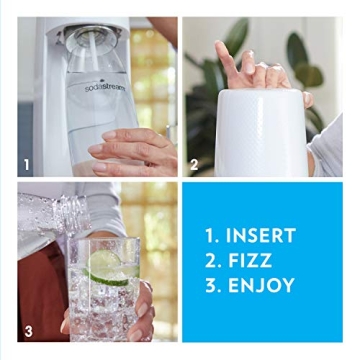 sodastream

1

2

3

1. INSERT
2. FIZZ
3. ENJOY