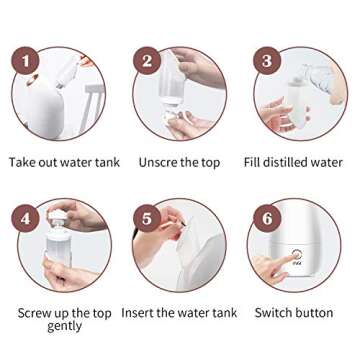 1
Take out water tank

2
Unscre the top

3
Fill distilled water

4
Screw up the top gently

5
Insert the water tank

6
Switch button