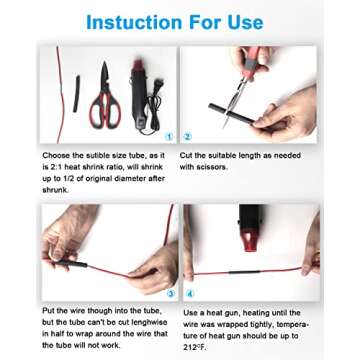 Instuction For Use

1

2

Choose the sutible size tube, as it is 2:1 heat shrink ratio, will shrink up to 1/2 of original diameter after shrunk.

Cut the suitable length as needed with scissors.

3

4

Put the wire though into the tube, but the tube can't be cut lenghwise in half to wrap around the wire that the tube will not work.

Use a heat gun, heating until the wire was wrapped tightly, temperature of heat gun should be up to 212°F.