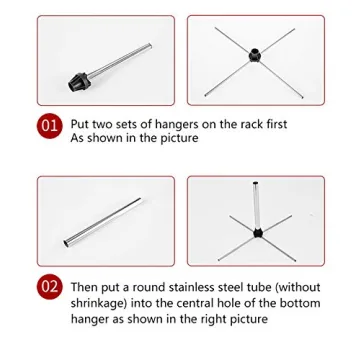 01 Put two sets of hangers on the rack first
As shown in the picture

02 Then put a round stainless steel tube (without shrinkage) into the central hole of the bottom hanger as shown in the right picture