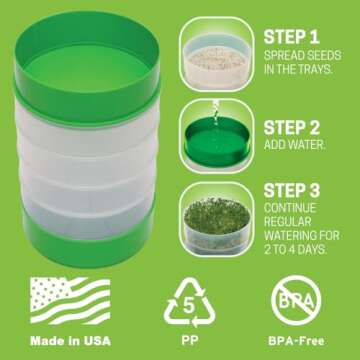 STEP 1
SPREAD SEEDS IN THE TRAYS.

STEP 2
ADD WATER.

STEP 3
CONTINUE REGULAR WATERING FOR 2 TO 4 DAYS.

Made in USA

5
PP

BPA
BPA-Free