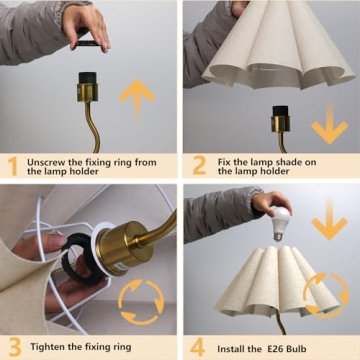 1 Unscrew the fixing ring from the lamp holder

2 Fix the lamp shade on the lamp holder

3 Tighten the fixing ring

4 Install the E26 Bulb