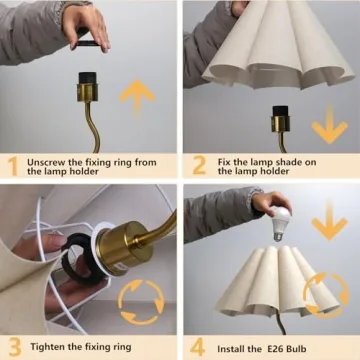 1 Unscrew the fixing ring from the lamp holder

2 Fix the lamp shade on the lamp holder

3 Tighten the fixing ring

4 Install the E26 Bulb