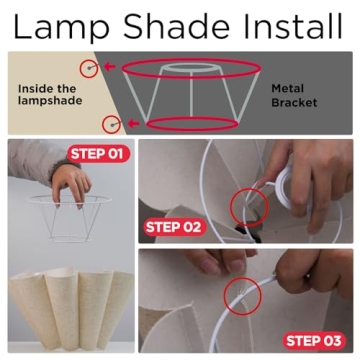 Lamp Shade Install

Inside the lampshade

Metal Bracket

STEP 01

STEP 02

STEP 03