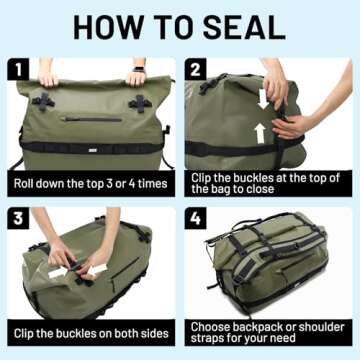 HOW TO SEAL

1

Roll down the top 3 or 4 times

2

Clip the buckles at the top of the bag to close

3

Clip the buckles on both sides

4

Choose backpack or shoulder straps for your need