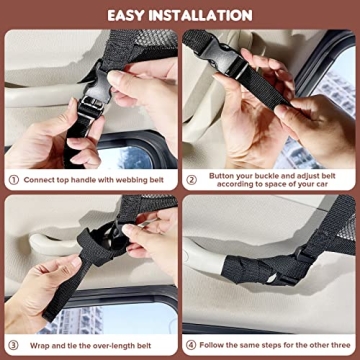 EASY INSTALLATION

① Connect top handle with webbing belt

② Button your buckle and adjust belt according to space of your car

③ Wrap and tie the over-length belt

④ Follow the same steps for the other three