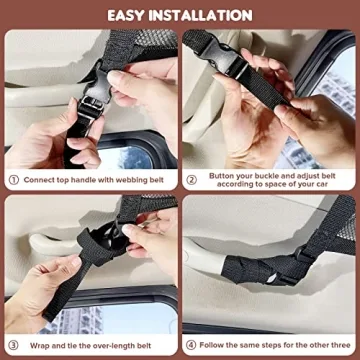 EASY INSTALLATION

① Connect top handle with webbing belt

② Button your buckle and adjust belt according to space of your car

③ Wrap and tie the over-length belt

④ Follow the same steps for the other three