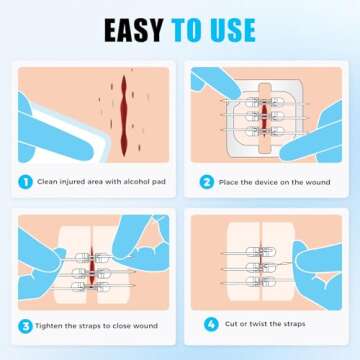 EASY TO USE

1 Clean injured area with alcohol pad

2 Place the device on the wound

3 Tighten the straps to close wound

4 Cut or twist the straps