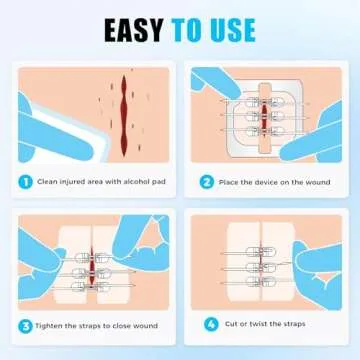 EASY TO USE

1 Clean injured area with alcohol pad

2 Place the device on the wound

3 Tighten the straps to close wound

4 Cut or twist the straps