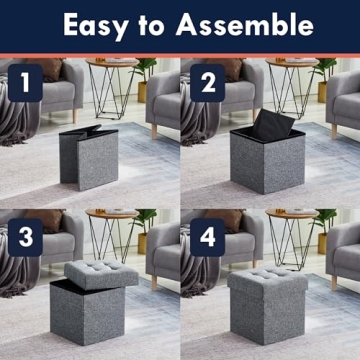 Easy to Assemble

1

2

3

4