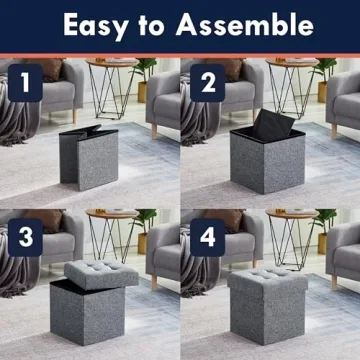 Easy to Assemble

1

2

3

4