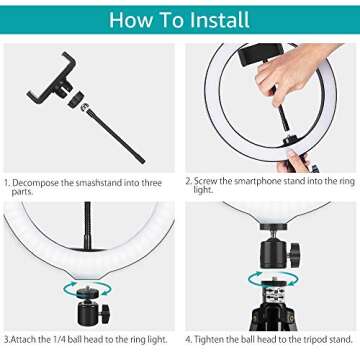 How To Install

1. Decompose the smashstand into three parts.

2. Screw the smartphone stand into the ring light.

3.Attach the 1/4 ball head to the ring light.

4. Tighten the ball head to the tripod stand.