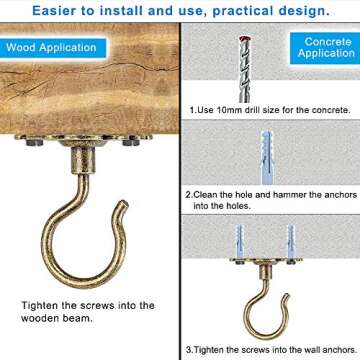 Easier to install and use, practical design.

Wood Application

Tighten the screws into the wooden beam.

Concrete Application

1.Use 10mm drill size for the concrete.

2.Clean the hole and hammer the anchors into the holes.

3.Tighten the screws into the wall anchors.