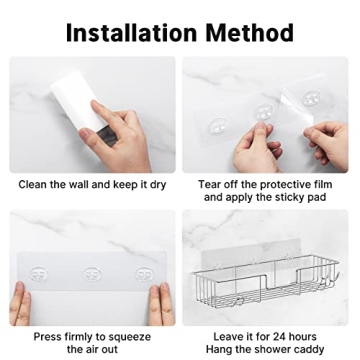 Installation Method

Clean the wall and keep it dry

Tear off the protective film and apply the sticky pad

Press firmly to squeeze the air out

Leave it for 24 hours
Hang the shower caddy