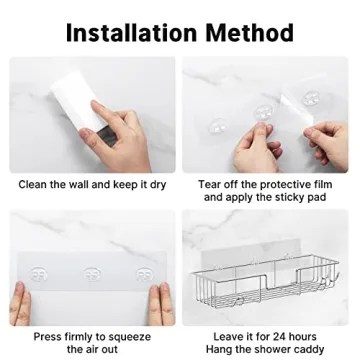 Installation Method

Clean the wall and keep it dry

Tear off the protective film and apply the sticky pad

Press firmly to squeeze the air out

Leave it for 24 hours
Hang the shower caddy