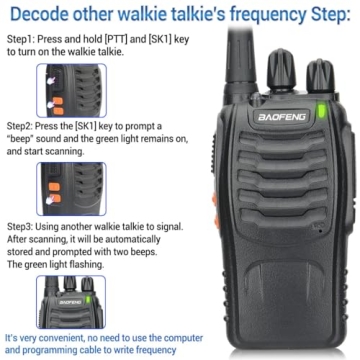 Decode other walkie talkie's frequency Step:

Step1: Press and hold [PTT] and [SK1] key to turn on the walkie talkie.

Step2: Press the [SK1] key to prompt a "beep" sound and the green light remains on, and start scanning.

Step3: Using another walkie talkie to signal. After scanning, it will be automatically stored and prompted with two beeps. The green light flashing.

BAOFENG

It's very convenient, no need to use the computer and programming cable to write frequency

BAOFENG