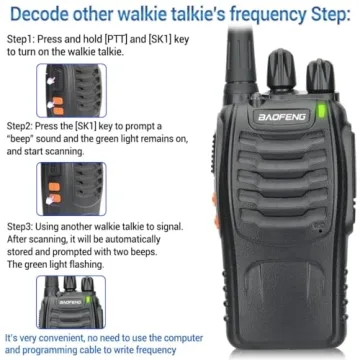 Decode other walkie talkie's frequency Step:

Step1: Press and hold [PTT] and [SK1] key to turn on the walkie talkie.

Step2: Press the [SK1] key to prompt a "beep" sound and the green light remains on, and start scanning.

Step3: Using another walkie talkie to signal. After scanning, it will be automatically stored and prompted with two beeps. The green light flashing.

BAOFENG

It's very convenient, no need to use the computer and programming cable to write frequency

BAOFENG