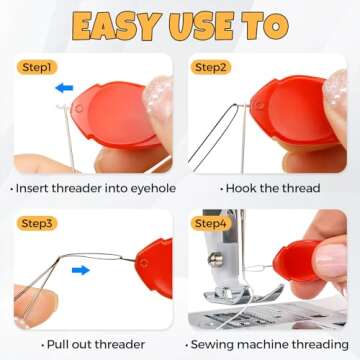 EASY USE TO

Step1

· Insert threader into eyehole

Step2

· Hook the thread

Step3

· Pull out threader

Step4

· Sewing machine threading