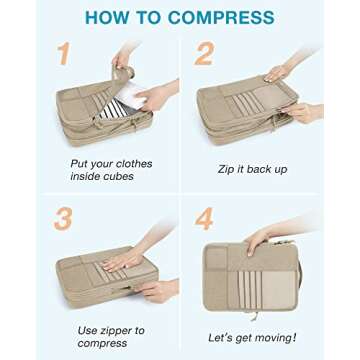 HOW TO COMPRESS

1

Put your clothes inside cubes

2

Zip it back up

3

Use zipper to compress

4

Let's get moving!