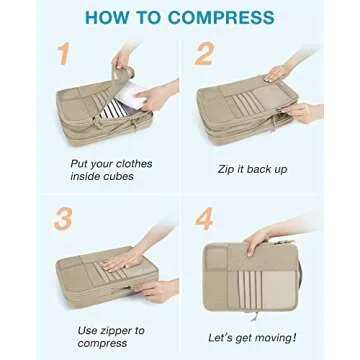 HOW TO COMPRESS

1

Put your clothes inside cubes

2

Zip it back up

3

Use zipper to compress

4

Let's get moving!