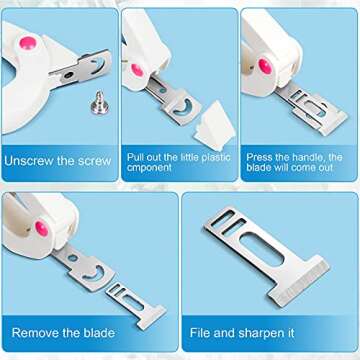 Unscrew the screw

Pull out the little plastic cmponent

Press the handle, the blade will come out

Remove the blade

File and sharpen it