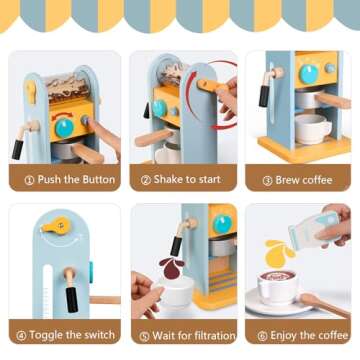 ① Push the Button

② Shake to start

③ Brew coffee

④ Toggle the switch

⑤ Wait for filtration

⑥ Enjoy the coffee