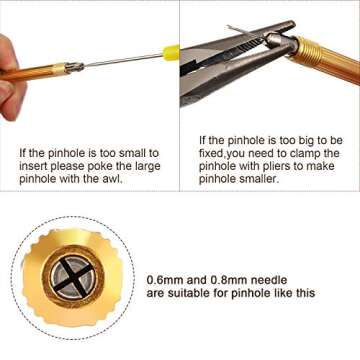 If the pinhole is too small to insert please poke the large pinhole with the awl.

If the pinhole is too big to be fixed,you need to clamp the pinhole with pliers to make pinhole smaller.

0.6mm and 0.8mm needle are suitable for pinhole like this