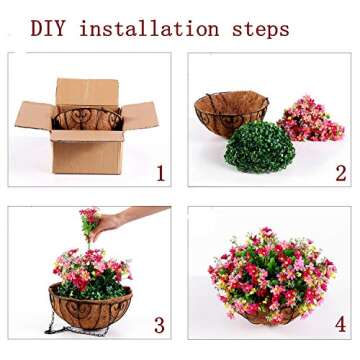 DIY installation steps

1

2

3

4