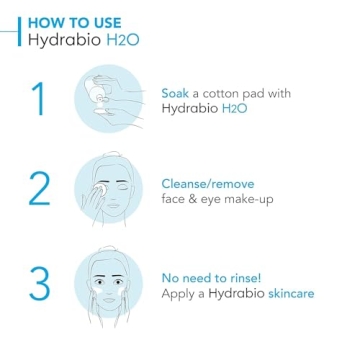 HOW TO USE
Hydrabio H2O

1

Soak a cotton pad with Hydrabio H2O

2

Cleanse/remove face & eye make-up

3

No need to rinse! Apply a Hydrabio skincare