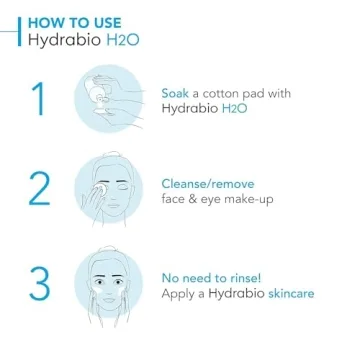 HOW TO USE
Hydrabio H2O

1

Soak a cotton pad with Hydrabio H2O

2

Cleanse/remove face & eye make-up

3

No need to rinse! Apply a Hydrabio skincare