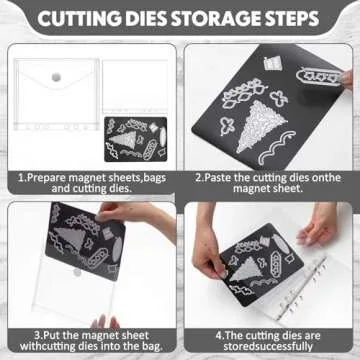 CUTTING DIES STORAGE STEPS

1.Prepare magnet sheets,bags and cutting dies.

2.Paste the cutting dies onthe magnet sheet.

3.Put the magnet sheet withcutting dies into the bag.

4.The cutting dies are storedsuccessfully