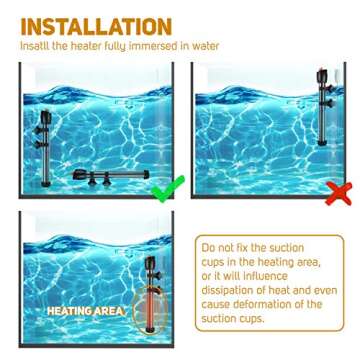 INSTALLATION

Insatll the heater fully immersed in water

HEATING AREA

Do not fix the suction cups in the heating area, or it will influence dissipation of heat and even cause deformation of the suction cups.