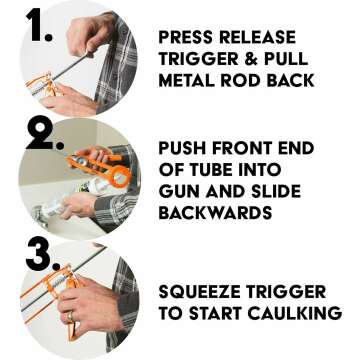 1.

PRESS RELEASE TRIGGER & PULL METAL ROD BACK

2.

PUSH FRONT END OF TUBE INTO GUN AND SLIDE BACKWARDS

3.

SQUEEZE TRIGGER TO START CAULKING