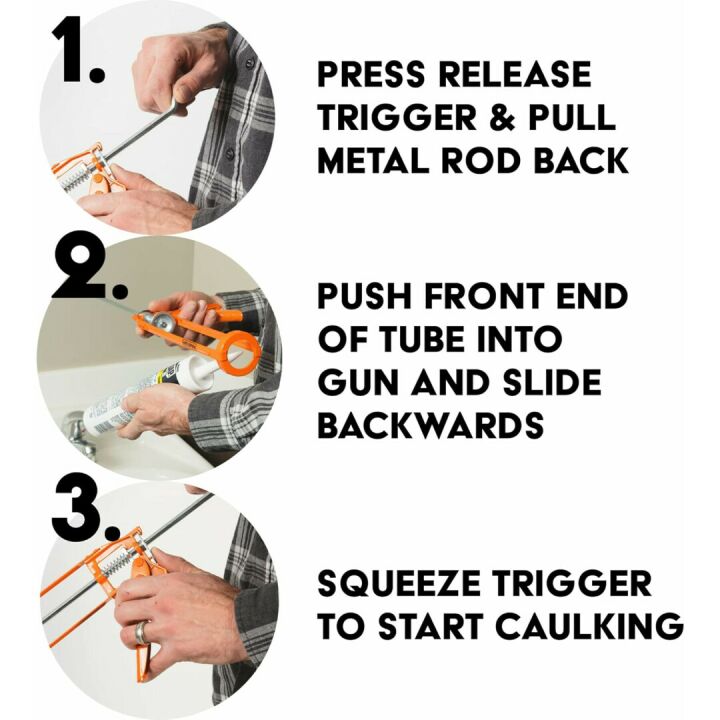 1.

PRESS RELEASE TRIGGER & PULL METAL ROD BACK

2.

PUSH FRONT END OF TUBE INTO GUN AND SLIDE BACKWARDS

3.

SQUEEZE TRIGGER TO START CAULKING