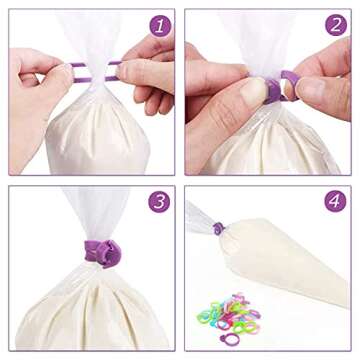 1

2

3

4