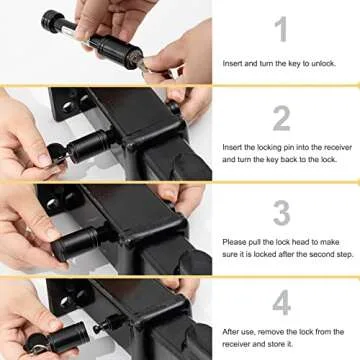 1

Insert and turn the key to unlock.

2

Insert the locking pin into the receiver and turn the key back to the lock.

3

Please pull the lock head to make sure it is locked after the second step.

4

After use, remove the lock from the receiver and store it.