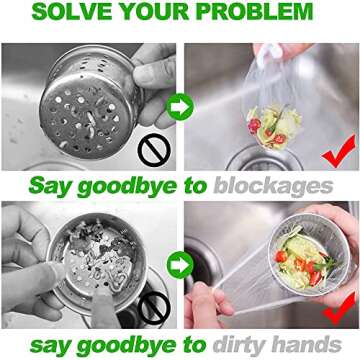 SOLVE YOUR PROBLEM

Say goodbye to blockages

say goodbye to dirty hands