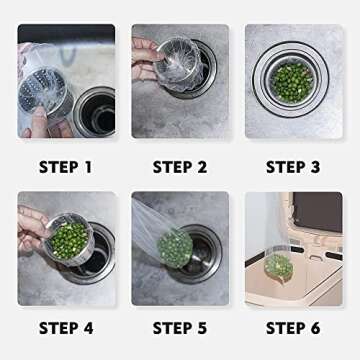 STEP 1

STEP 2

STEP 3

STEP 4

STEP 5

STEP 6