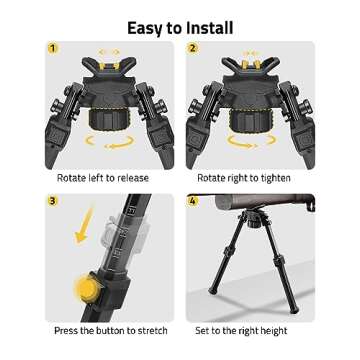 Easy to Install

1

Rotate left to release

2

Rotate right to tighten

3

Press the button to stretch

4

Set to the right height