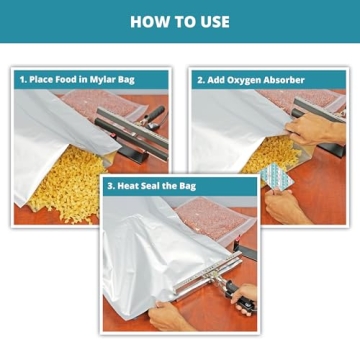 HOW TO USE

1. Place Food in Mylar Bag

2. Add Oxygen Absorber

3. Heat Seal the Bag